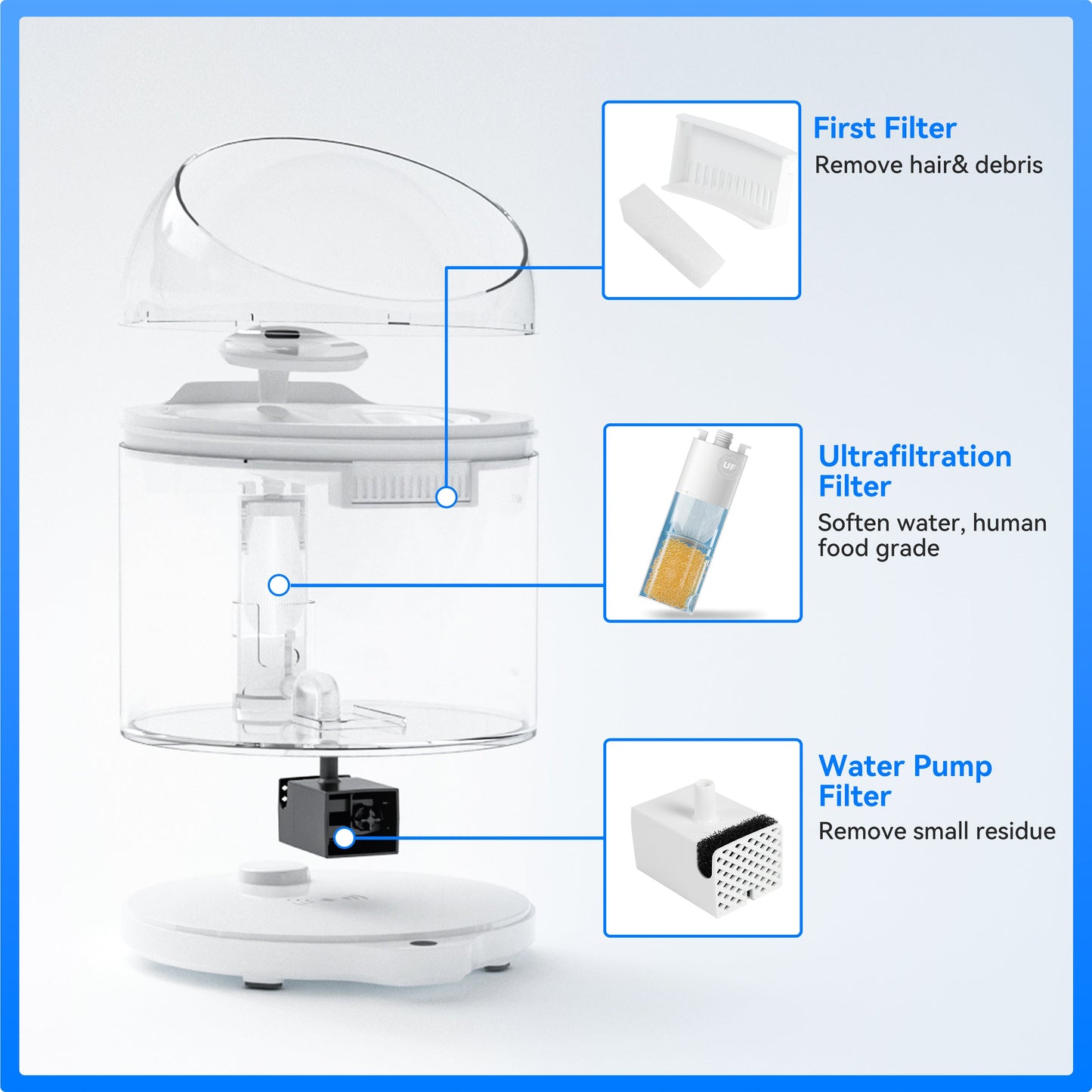 First Filter
Remove hair& debris

UF

Ultrafiltration Filter
Soften water, human food grade

Water Pump Filter
Remove small residue